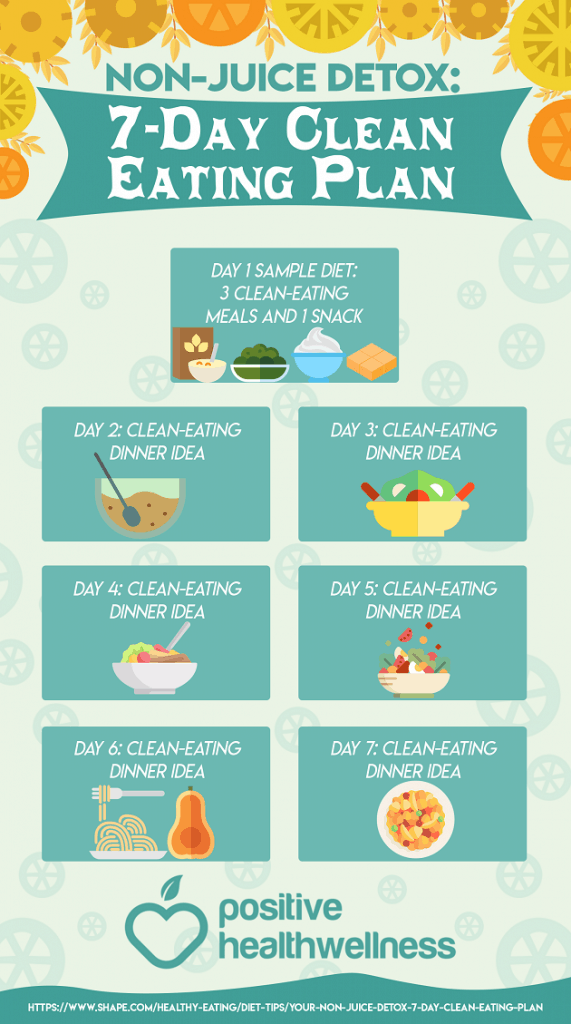 NON-JUICE DETOX:
7-DAY CLEAN EATING PLAN

DAY 1 SAMPLE DIET: 3 CLEAN-EATING MEALS AND 1 SNACK

DAY 2: CLEAN-EATING DINNER IDEA

DAY 3: CLEAN-EATING DINNER IDEA

DAY 4: CLEAN-EATING DINNER IDEA

DAY 5: CLEAN-EATING DINNER IDEA

DAY 6: CLEAN-EATING DINNER IDEA

DAY 7: CLEAN-EATING DINNER IDEA

positive healthwellness

HTTPS://WWW.SHAPE.COM/HEALTHY-EATING/DIET-TIPS/YOUR-NON-JUICE-DETOX-7-DAY-CLEAN-EATING-PLAN