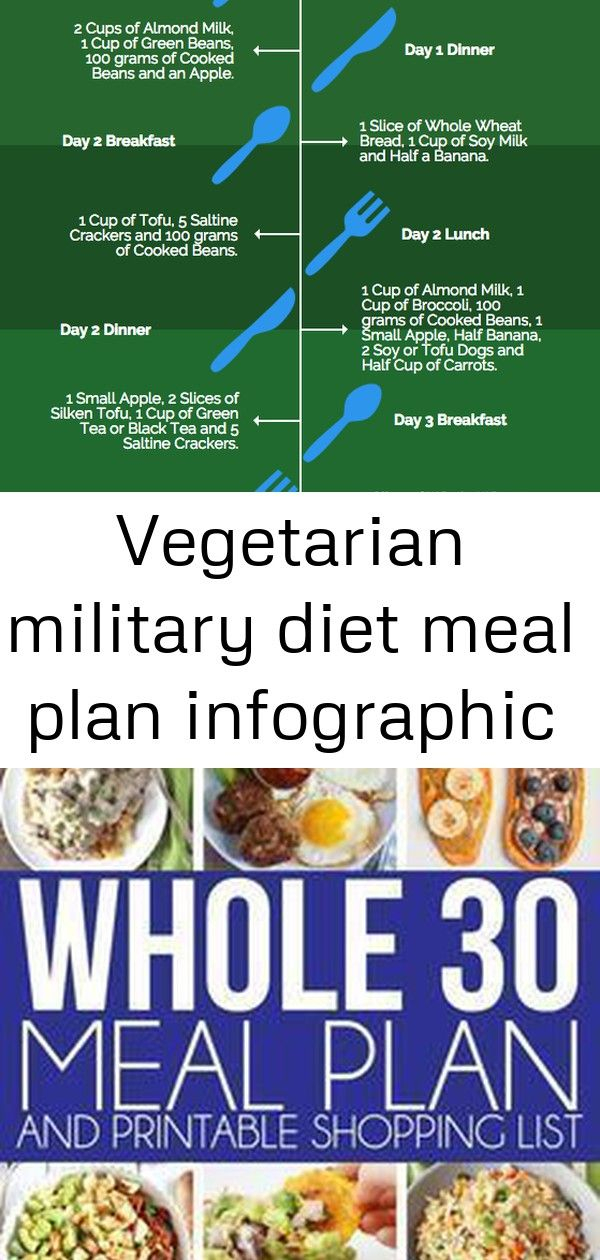 2 Cups of Almond Milk, 1 Cup of Green Beans, 100 grams of Cooked Beans and an Apple.

Day 1 Dinner

Day 2 Breakfast

1 Slice of Whole Wheat Bread, 1 Cup of Soy Milk and Half a Banana.

1 Cup of Tofu, 5 Saltine Crackers and 100 grams of Cooked Beans.

Day 2 Lunch

Day 2 Dinner

1 Cup of Almond Milk, 1 Cup of Broccoli, 100 grams of Cooked Beans, 1 Small Apple, Half Banana, 2 Soy or Tofu Dogs and Half Cup of Carrots.

1 Small Apple, 2 Slices of Silken Tofu, 1 Cup of Green Tea or Black Tea and 5 Saltine Crackers.

Day 3 Breakfast

Vegetarian military diet meal plan infographic

WHOLE 30
MEAL PLAN
AND PRINTABLE SHOPPING LIST